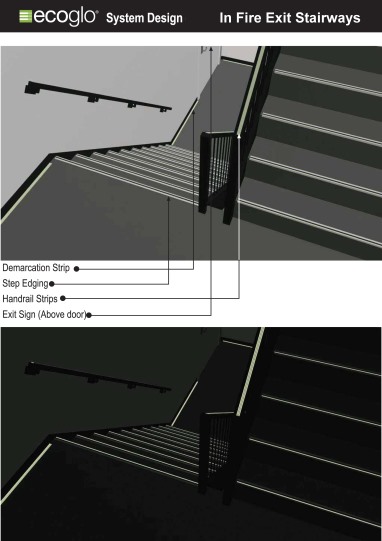 ecoglo® System Design In Fire Exit Stairways

Demarcation Strip

Step Edging

Handrail Strips

Exit Sign (Above door)